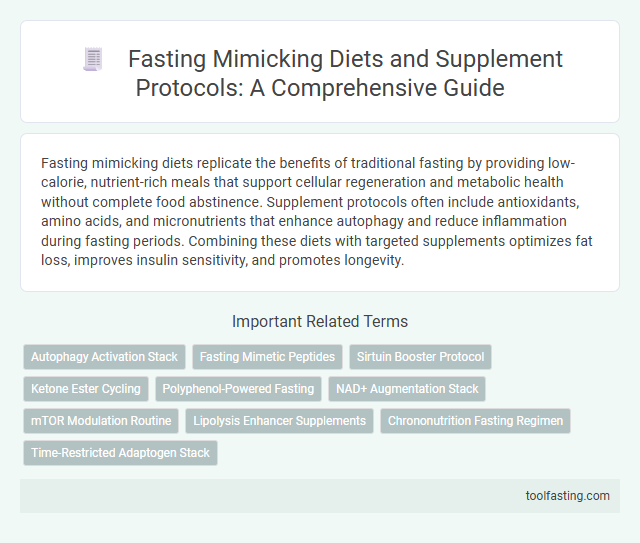 Fasting Mimicking Diets and Supplement Protocols: A Comprehensive Guide

Fasting mimicking diets replicate the benefits of traditional fasting by providing low-calorie, nutrient-rich meals that support cellular regeneration and metabolic health without complete food abstinence. Supplement protocols often include antioxidants, amino acids, and micronutrients that enhance autophagy and reduce inflammation during fasting periods. Combining these diets with targeted supplements optimizes fat loss, improves insulin sensitivity, and promotes longevity.

Important Related Terms

Autophagy Activation Stack

Fasting Mimetic Peptides

Sirtuin Booster Protocol

Ketone Ester Cycling

Polyphenol-Powered Fasting

NAD+ Augmentation Stack

mTOR Modulation Routine

Lipolysis Enhancer Supplements

Chrononutrition Fasting Regimen

Time-Restricted Adaptogen Stack

toolfasting.com