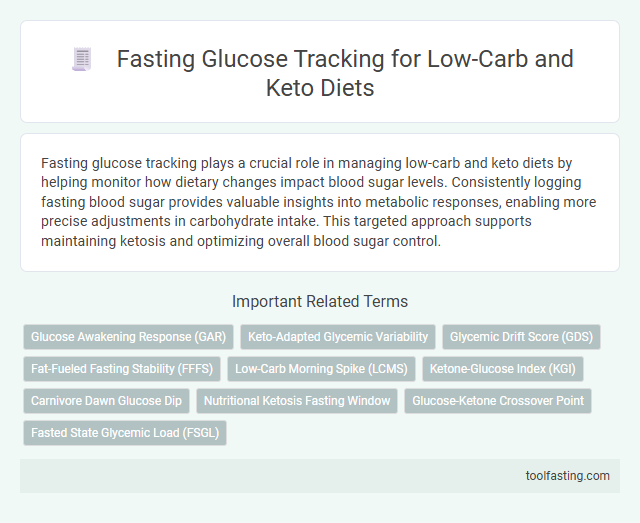 Fasting Glucose Tracking for Low-Carb and Keto Diets

Fasting glucose tracking plays a crucial role in managing low-carb and keto diets by helping monitor how dietary changes impact blood sugar levels. Consistently logging fasting blood sugar provides valuable insights into metabolic responses, enabling more precise adjustments in carbohydrate intake. This targeted approach supports maintaining ketosis and optimizing overall blood sugar control.

Important Related Terms

Glucose Awakening Response (GAR)
Keto-Adapted Glycemic Variability
Glycemic Drift Score (GDS)
Fat-Fueled Fasting Stability (FFFS)
Low-Carb Morning Spike (LCMS)
Ketone-Glucose Index (KGI)
Carnivore Dawn Glucose Dip
Nutritional Ketosis Fasting Window
Glucose-Ketone Crossover Point
Fasted State Glycemic Load (FSGL)

toolfasting.com