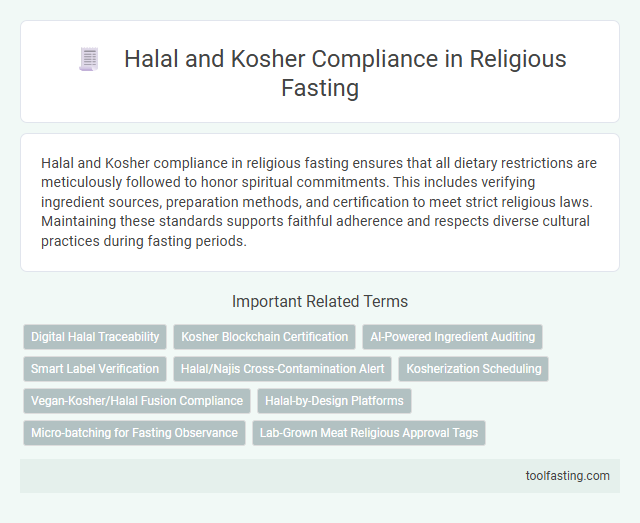 Halal and Kosher Compliance in Religious Fasting

Halal and Kosher compliance in religious fasting ensures that all dietary restrictions are meticulously followed to honor spiritual commitments. This includes verifying ingredient sources, preparation methods, and certification to meet strict religious laws. Maintaining these standards supports faithful adherence and respects diverse cultural practices during fasting periods.

Important Related Terms

Digital Halal Traceability

Kosher Blockchain Certification

AI-Powered Ingredient Auditing

Smart Label Verification

Halal/Najis Cross-Contamination Alert

Kosherization Scheduling

Vegan-Kosher/Halal Fusion Compliance

Halal-by-Design Platforms

Micro-batching for Fasting Observance

Lab-Grown Meat Religious Approval Tags

toolfasting.com