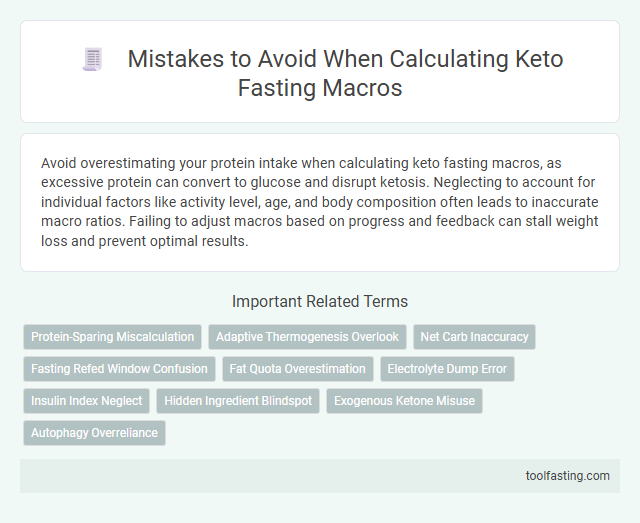 Mistakes to Avoid When Calculating Keto Fasting Macros

Avoid overestimating your protein intake when calculating keto fasting macros, as excessive protein can convert to glucose and disrupt ketosis. Neglecting to account for individual factors like activity level, age, and body composition often leads to inaccurate macro ratios. Failing to adjust macros based on progress and feedback can stall weight loss and prevent optimal results.

Important Related Terms

Protein-Sparing Miscalculation

Adaptive Thermogenesis Overlook

Net Carb Inaccuracy

Fasting Refed Window Confusion

Fat Quota Overestimation

Electrolyte Dump Error

Insulin Index Neglect

Hidden Ingredient Blindspot

Exogenous Ketone Misuse

Autophagy Overreliance

toolfasting.com