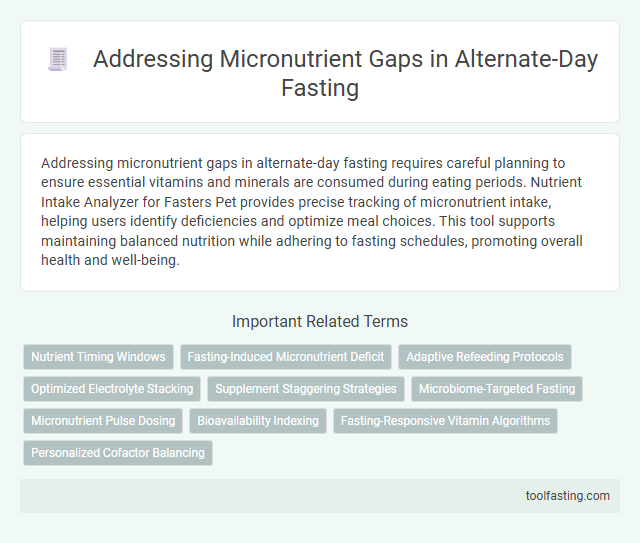 Addressing Micronutrient Gaps in Alternate-Day Fasting

Addressing micronutrient gaps in alternate-day fasting requires careful planning to ensure essential vitamins and minerals are consumed during eating periods. Nutrient Intake Analyzer for Fasters Pet provides precise tracking of micronutrient intake, helping users identify deficiencies and optimize meal choices. This tool supports maintaining balanced nutrition while adhering to fasting schedules, promoting overall health and well-being.

Important Related Terms

Nutrient Timing Windows
Fasting-Induced Micronutrient Deficit
Adaptive Refeeding Protocols
Optimized Electrolyte Stacking
Supplement Staggering Strategies
Microbiome-Targeted Fasting
Micronutrient Pulse Dosing
Bioavailability Indexing
Fasting-Responsive Vitamin Algorithms
Personalized Cofactor Balancing

toolfasting.com