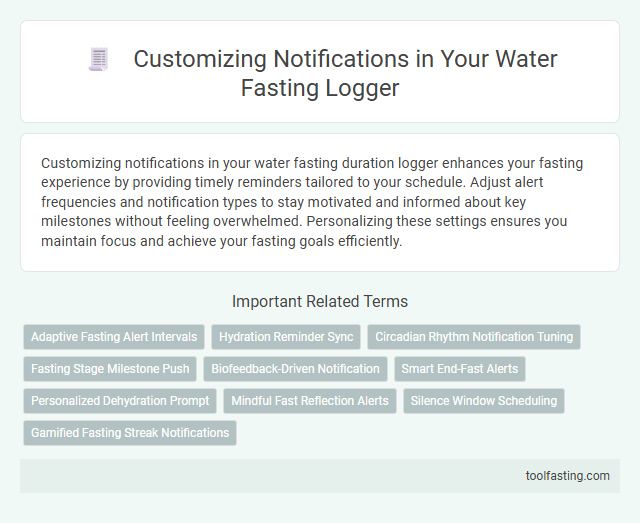 Customizing Notifications in Your Water Fasting Logger

Customizing notifications in your water fasting duration logger enhances your fasting experience by providing timely reminders tailored to your schedule. Adjust alert frequencies and notification types to stay motivated and informed about key milestones without feeling overwhelmed. Personalizing these settings ensures you maintain focus and achieve your fasting goals efficiently.

Important Related Terms

Adaptive Fasting Alert Intervals
Hydration Reminder Sync
Circadian Rhythm Notification Tuning
Fasting Stage Milestone Push
Biofeedback-Driven Notification
Smart End-Fast Alerts
Personalized Dehydration Prompt
Mindful Fast Reflection Alerts
Silence Window Scheduling
Gamified Fasting Streak Notifications

toolfasting.com