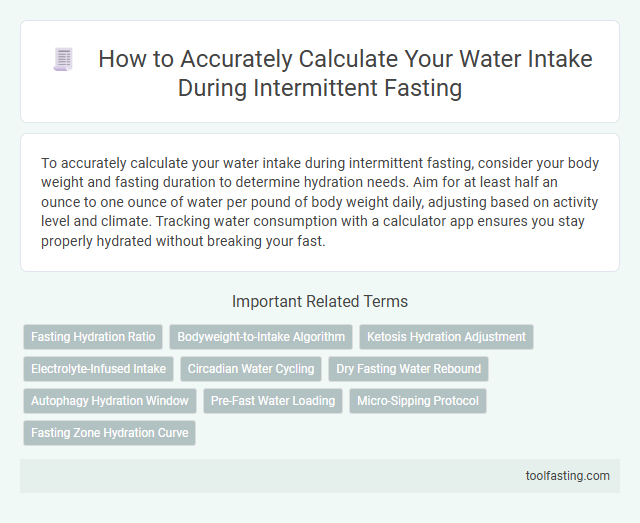 How to Accurately Calculate Your Water Intake During Intermittent Fasting

To accurately calculate your water intake during intermittent fasting, consider your body weight and fasting duration to determine hydration needs. Aim for at least half an ounce to one ounce of water per pound of body weight daily, adjusting based on activity level and climate. Tracking water consumption with a calculator app ensures you stay properly hydrated without breaking your fast.

Important Related Terms

Fasting Hydration Ratio

Bodyweight-to-Intake Algorithm

Ketosis Hydration Adjustment

Electrolyte-Infused Intake

Circadian Water Cycling

Dry Fasting Water Rebound

Autophagy Hydration Window

Pre-Fast Water Loading

Micro-Sipping Protocol

Fasting Zone Hydration Curve

toolfasting.com