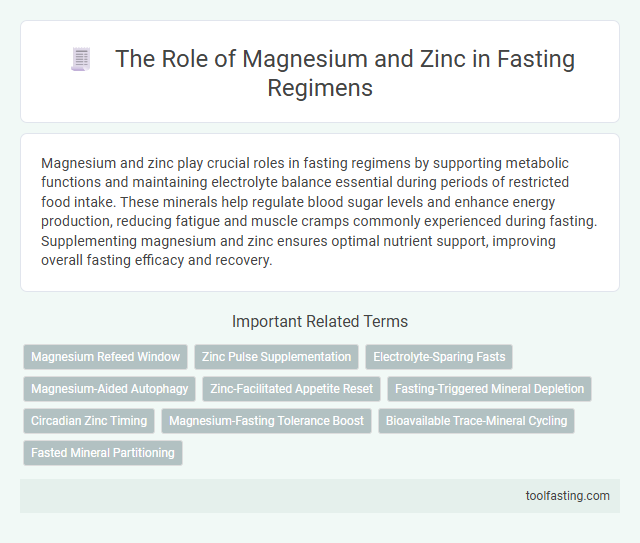 The Role of Magnesium and Zinc in Fasting Regimens

Magnesium and zinc play crucial roles in fasting regimens by supporting metabolic functions and maintaining electrolyte balance essential during periods of restricted food intake. These minerals help regulate blood sugar levels and enhance energy production, reducing fatigue and muscle cramps commonly experienced during fasting. Supplementing magnesium and zinc ensures optimal nutrient support, improving overall fasting efficacy and recovery.

Important Related Terms

Magnesium Refeed Window
Zinc Pulse Supplementation
Electrolyte-Sparing Fasts
Magnesium-Aided Autophagy
Zinc-Facilitated Appetite Reset
Fasting-Triggered Mineral Depletion
Circadian Zinc Timing
Magnesium-Fasting Tolerance Boost
Bioavailable Trace-Mineral Cycling
Fasted Mineral Partitioning

toolfasting.com