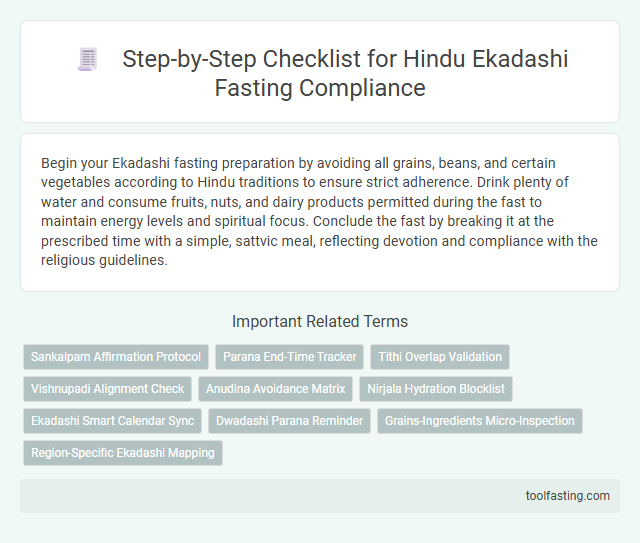 Step-by-Step Checklist for Hindu Ekadashi Fasting Compliance

Begin your Ekadashi fasting preparation by avoiding all grains, beans, and certain vegetables according to Hindu traditions to ensure strict adherence. Drink plenty of water and consume fruits, nuts, and dairy products permitted during the fast to maintain energy levels and spiritual focus. Conclude the fast by breaking it at the prescribed time with a simple, sattvic meal, reflecting devotion and compliance with the religious guidelines.

Important Related Terms

Sankalpam Affirmation Protocol

Parana End-Time Tracker

Tithi Overlap Validation

Vishnupadi Alignment Check

Anudina Avoidance Matrix

Nirjala Hydration Blocklist

Ekadashi Smart Calendar Sync

Dwadashi Parana Reminder

Grains-Ingredients Micro-Inspection

Region-Specific Ekadashi Mapping

toolfasting.com