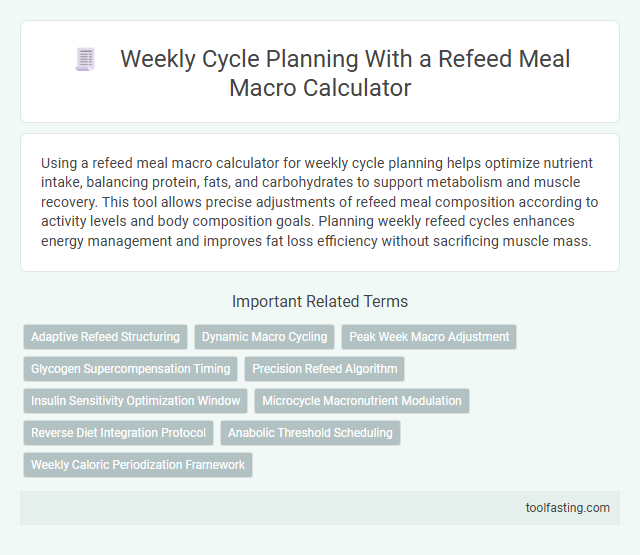 Weekly Cycle Planning With a Refeed Meal Macro Calculator

Using a refeed meal macro calculator for weekly cycle planning helps optimize nutrient intake, balancing protein, fats, and carbohydrates to support metabolism and muscle recovery. This tool allows precise adjustments of refeed meal composition according to activity levels and body composition goals. Planning weekly refeed cycles enhances energy management and improves fat loss efficiency without sacrificing muscle mass.

Important Related Terms

Adaptive Refeed Structuring

Dynamic Macro Cycling

Peak Week Macro Adjustment

Glycogen Supercompensation Timing

Precision Refeed Algorithm

Insulin Sensitivity Optimization Window

Microcycle Macronutrient Modulation

Reverse Diet Integration Protocol

Anabolic Threshold Scheduling

Weekly Caloric Periodization Framework

toolfasting.com