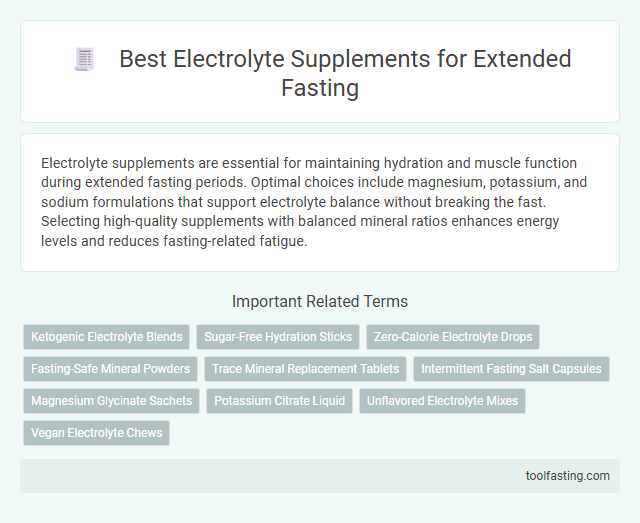 Best Electrolyte Supplements for Extended Fasting

Electrolyte supplements are essential for maintaining hydration and muscle function during extended fasting periods. Optimal choices include magnesium, potassium, and sodium formulations that support electrolyte balance without breaking the fast. Selecting high-quality supplements with balanced mineral ratios enhances energy levels and reduces fasting-related fatigue.

Important Related Terms

Ketogenic Electrolyte Blends
Sugar-Free Hydration Sticks
Zero-Calorie Electrolyte Drops
Fasting-Safe Mineral Powders
Trace Mineral Replacement Tablets
Intermittent Fasting Salt Capsules
Magnesium Glycinate Sachets
Potassium Citrate Liquid
Unflavored Electrolyte Mixes
Vegan Electrolyte Chews

toolfasting.com