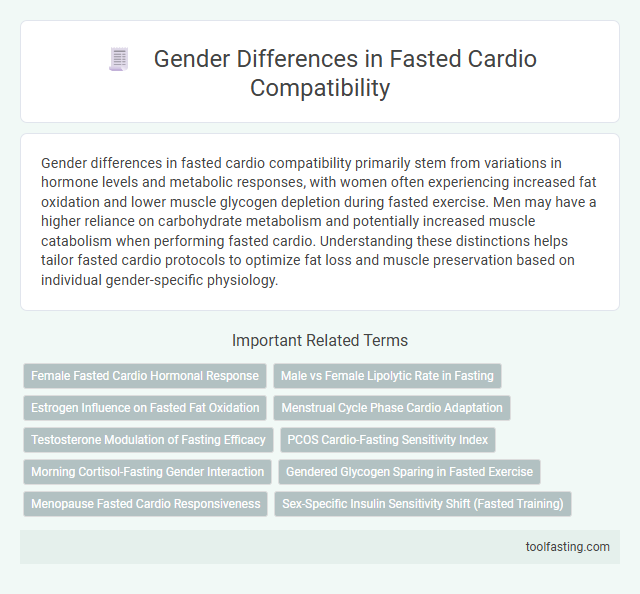 Gender Differences in Fasted Cardio Compatibility

Gender differences in fasted cardio compatibility primarily stem from variations in hormone levels and metabolic responses, with women often experiencing increased fat oxidation and lower muscle glycogen depletion during fasted exercise. Men may have a higher reliance on carbohydrate metabolism and potentially increased muscle catabolism when performing fasted cardio. Understanding these distinctions helps tailor fasted cardio protocols to optimize fat loss and muscle preservation based on individual gender-specific physiology.

Important Related Terms

Female Fasted Cardio Hormonal Response

Male vs Female Lipolytic Rate in Fasting

Estrogen Influence on Fasted Fat Oxidation

Menstrual Cycle Phase Cardio Adaptation

Testosterone Modulation of Fasting Efficacy

PCOS Cardio-Fasting Sensitivity Index

Morning Cortisol-Fasting Gender Interaction

Gendered Glycogen Sparing in Fasted Exercise

Menopause Fasted Cardio Responsiveness

Sex-Specific Insulin Sensitivity Shift (Fasted Training)

toolfasting.com