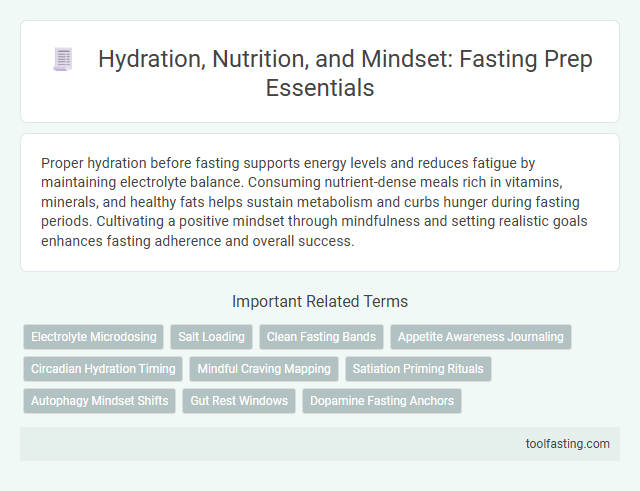 Hydration, Nutrition, and Mindset: Fasting Prep Essentials

Proper hydration before fasting supports energy levels and reduces fatigue by maintaining electrolyte balance. Consuming nutrient-dense meals rich in vitamins, minerals, and healthy fats helps sustain metabolism and curbs hunger during fasting periods. Cultivating a positive mindset through mindfulness and setting realistic goals enhances fasting adherence and overall success.

Important Related Terms

Electrolyte Microdosing
Salt Loading
Clean Fasting Bands
Appetite Awareness Journaling
Circadian Hydration Timing
Mindful Craving Mapping
Satiation Priming Rituals
Autophagy Mindset Shifts
Gut Rest Windows
Dopamine Fasting Anchors

toolfasting.com