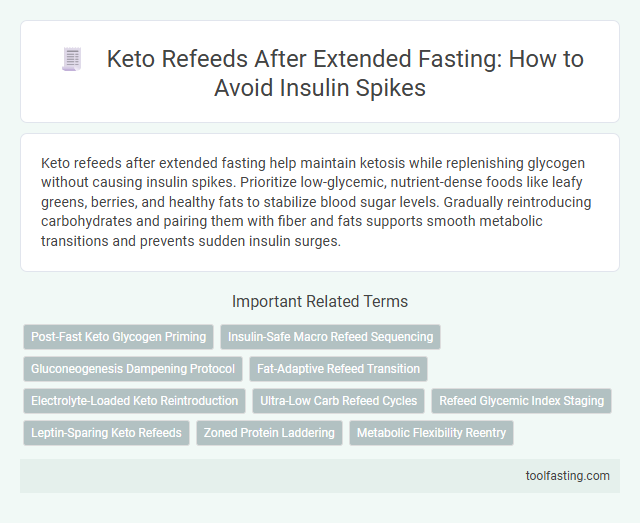 Keto Refeeds After Extended Fasting: How to Avoid Insulin Spikes

Keto refeeds after extended fasting help maintain ketosis while replenishing glycogen without causing insulin spikes. Prioritize low-glycemic, nutrient-dense foods like leafy greens, berries, and healthy fats to stabilize blood sugar levels. Gradually reintroducing carbohydrates and pairing them with fiber and fats supports smooth metabolic transitions and prevents sudden insulin surges.

Important Related Terms

Post-Fast Keto Glycogen Priming

Insulin-Safe Macro Refeed Sequencing

Gluconeogenesis Dampening Protocol

Fat-Adaptive Refeed Transition

Electrolyte-Loaded Keto Reintroduction

Ultra-Low Carb Refeed Cycles

Refeed Glycemic Index Staging

Leptin-Sparing Keto Refeeds

Zoned Protein Laddering

Metabolic Flexibility Reentry

toolfasting.com