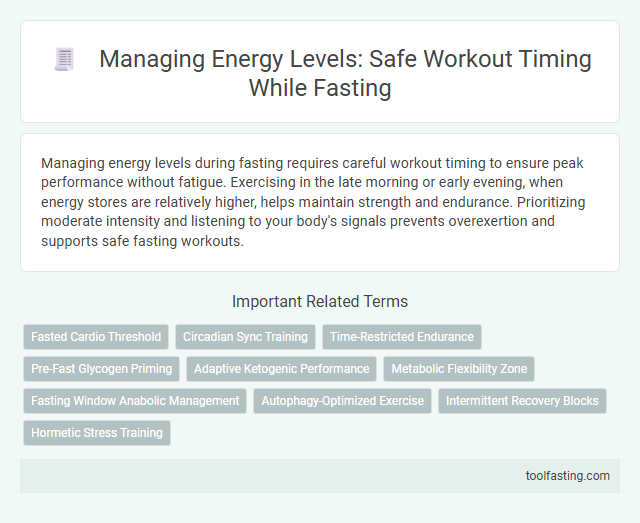 Managing Energy Levels: Safe Workout Timing While Fasting

Managing energy levels during fasting requires careful workout timing to ensure peak performance without fatigue. Exercising in the late morning or early evening, when energy stores are relatively higher, helps maintain strength and endurance. Prioritizing moderate intensity and listening to your body's signals prevents overexertion and supports safe fasting workouts.

Important Related Terms

Fasted Cardio Threshold
Circadian Sync Training
Time-Restricted Endurance
Pre-Fast Glycogen Priming
Adaptive Ketogenic Performance
Metabolic Flexibility Zone
Fasting Window Anabolic Management
Autophagy-Optimized Exercise
Intermittent Recovery Blocks
Hormetic Stress Training

toolfasting.com