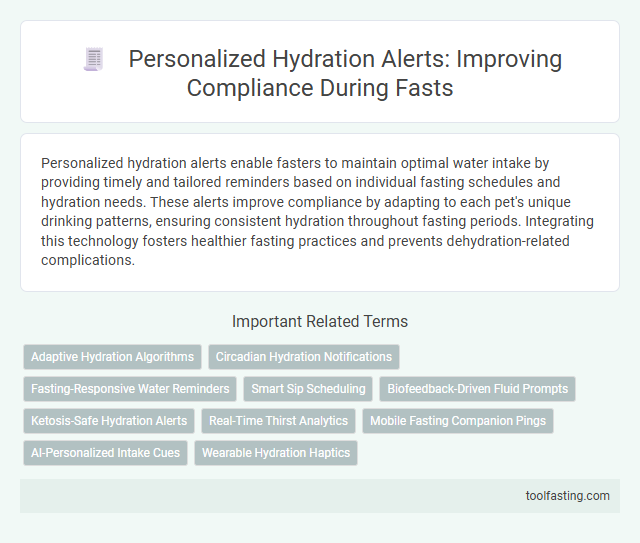 Personalized Hydration Alerts: Improving Compliance During Fasts

Personalized hydration alerts enable fasters to maintain optimal water intake by providing timely and tailored reminders based on individual fasting schedules and hydration needs. These alerts improve compliance by adapting to each pet's unique drinking patterns, ensuring consistent hydration throughout fasting periods. Integrating this technology fosters healthier fasting practices and prevents dehydration-related complications.

Important Related Terms

Adaptive Hydration Algorithms

Circadian Hydration Notifications

Fasting-Responsive Water Reminders

Smart Sip Scheduling

Biofeedback-Driven Fluid Prompts

Ketosis-Safe Hydration Alerts

Real-Time Thirst Analytics

Mobile Fasting Companion Pings

AI-Personalized Intake Cues

Wearable Hydration Haptics

toolfasting.com