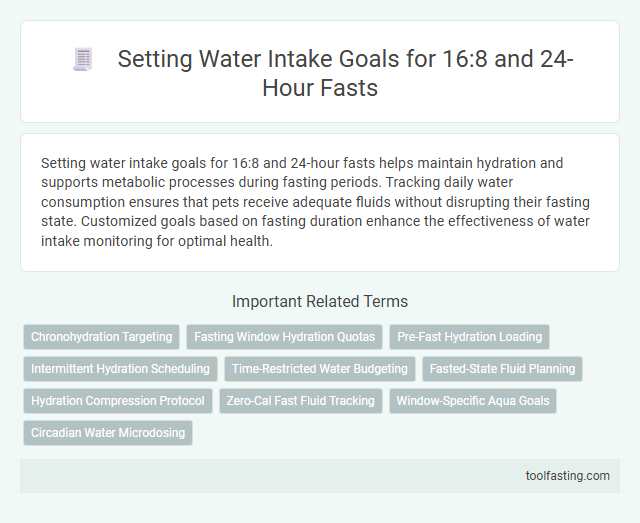 Setting Water Intake Goals for 16:8 and 24-Hour Fasts

Setting water intake goals for 16:8 and 24-hour fasts helps maintain hydration and supports metabolic processes during fasting periods. Tracking daily water consumption ensures that pets receive adequate fluids without disrupting their fasting state. Customized goals based on fasting duration enhance the effectiveness of water intake monitoring for optimal health.

Important Related Terms

Chronohydration Targeting
Fasting Window Hydration Quotas
Pre-Fast Hydration Loading
Intermittent Hydration Scheduling
Time-Restricted Water Budgeting
Fasted-State Fluid Planning
Hydration Compression Protocol
Zero-Cal Fast Fluid Tracking
Window-Specific Aqua Goals
Circadian Water Microdosing

toolfasting.com