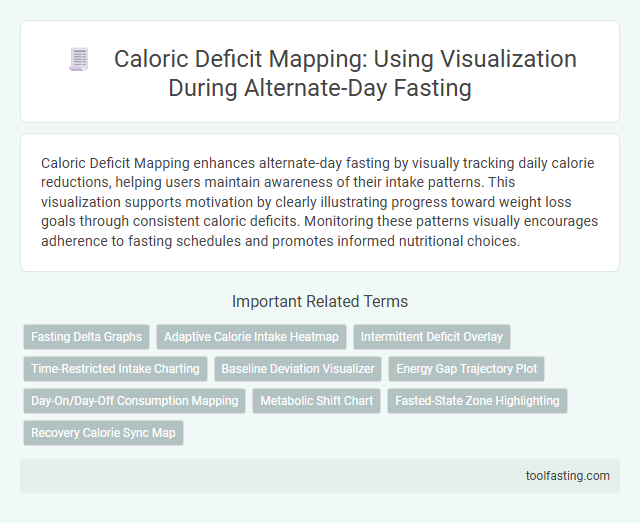 Caloric Deficit Mapping: Using Visualization During Alternate-Day Fasting

Caloric Deficit Mapping enhances alternate-day fasting by visually tracking daily calorie reductions, helping users maintain awareness of their intake patterns. This visualization supports motivation by clearly illustrating progress toward weight loss goals through consistent caloric deficits. Monitoring these patterns visually encourages adherence to fasting schedules and promotes informed nutritional choices.

Important Related Terms

Fasting Delta Graphs

Adaptive Calorie Intake Heatmap

Intermittent Deficit Overlay

Time-Restricted Intake Charting

Baseline Deviation Visualizer

Energy Gap Trajectory Plot

Day-On/Day-Off Consumption Mapping

Metabolic Shift Chart

Fasted-State Zone Highlighting

Recovery Calorie Sync Map

toolfasting.com