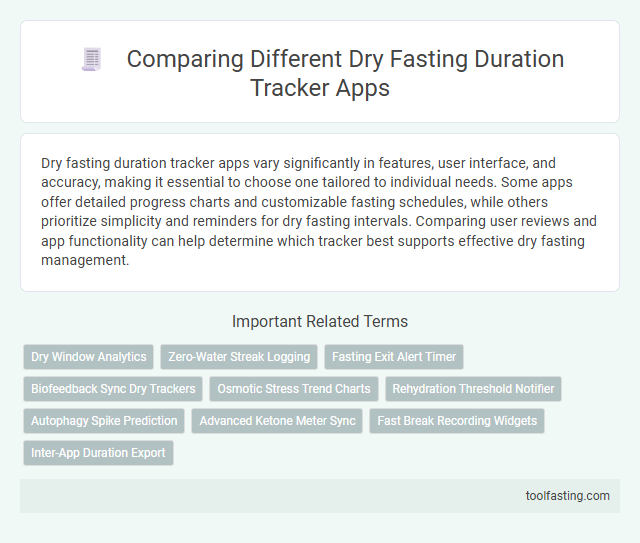 Comparing Different Dry Fasting Duration Tracker Apps

Dry fasting duration tracker apps vary significantly in features, user interface, and accuracy, making it essential to choose one tailored to individual needs. Some apps offer detailed progress charts and customizable fasting schedules, while others prioritize simplicity and reminders for dry fasting intervals. Comparing user reviews and app functionality can help determine which tracker best supports effective dry fasting management.

Important Related Terms

Dry Window Analytics

Zero-Water Streak Logging

Fasting Exit Alert Timer

Biofeedback Sync Dry Trackers

Osmotic Stress Trend Charts

Rehydration Threshold Notifier

Autophagy Spike Prediction

Advanced Ketone Meter Sync

Fast Break Recording Widgets

Inter-App Duration Export

toolfasting.com