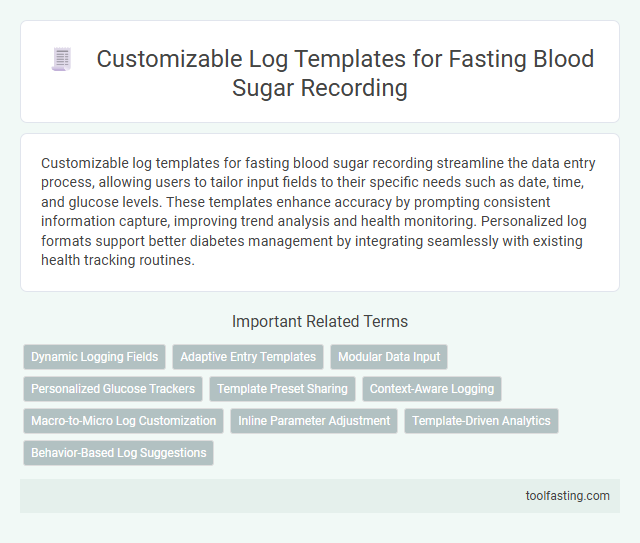 Customizable Log Templates for Fasting Blood Sugar Recording

Customizable log templates for fasting blood sugar recording streamline the data entry process, allowing users to tailor input fields to their specific needs such as date, time, and glucose levels. These templates enhance accuracy by prompting consistent information capture, improving trend analysis and health monitoring. Personalized log formats support better diabetes management by integrating seamlessly with existing health tracking routines.

Important Related Terms

Dynamic Logging Fields
Adaptive Entry Templates
Modular Data Input
Personalized Glucose Trackers
Template Preset Sharing
Context-Aware Logging
Macro-to-Micro Log Customization
Inline Parameter Adjustment
Template-Driven Analytics
Behavior-Based Log Suggestions

toolfasting.com