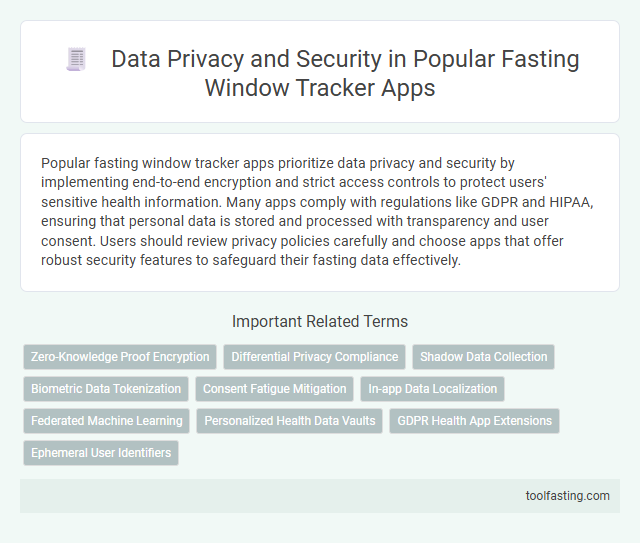 Data Privacy and Security in Popular Fasting Window Tracker Apps

Popular fasting window tracker apps prioritize data privacy and security by implementing end-to-end encryption and strict access controls to protect users' sensitive health information. Many apps comply with regulations like GDPR and HIPAA, ensuring that personal data is stored and processed with transparency and user consent. Users should review privacy policies carefully and choose apps that offer robust security features to safeguard their fasting data effectively.

Important Related Terms

Zero-Knowledge Proof Encryption
Differential Privacy Compliance
Shadow Data Collection
Biometric Data Tokenization
Consent Fatigue Mitigation
In-app Data Localization
Federated Machine Learning
Personalized Health Data Vaults
GDPR Health App Extensions
Ephemeral User Identifiers

toolfasting.com