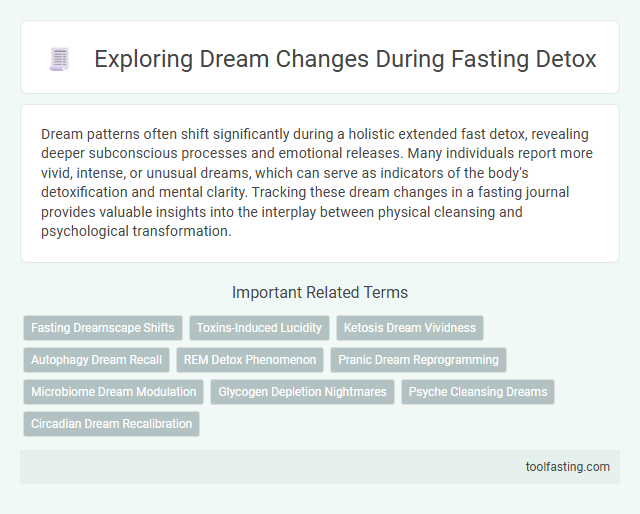 Exploring Dream Changes During Fasting Detox

Dream patterns often shift significantly during a holistic extended fast detox, revealing deeper subconscious processes and emotional releases. Many individuals report more vivid, intense, or unusual dreams, which can serve as indicators of the body's detoxification and mental clarity. Tracking these dream changes in a fasting journal provides valuable insights into the interplay between physical cleansing and psychological transformation.

Important Related Terms

Fasting Dreamscape Shifts
Toxins-Induced Lucidity
Ketosis Dream Vividness
Autophagy Dream Recall
REM Detox Phenomenon
Pranic Dream Reprogramming
Microbiome Dream Modulation
Glycogen Depletion Nightmares
Psyche Cleansing Dreams
Circadian Dream Recalibration

toolfasting.com