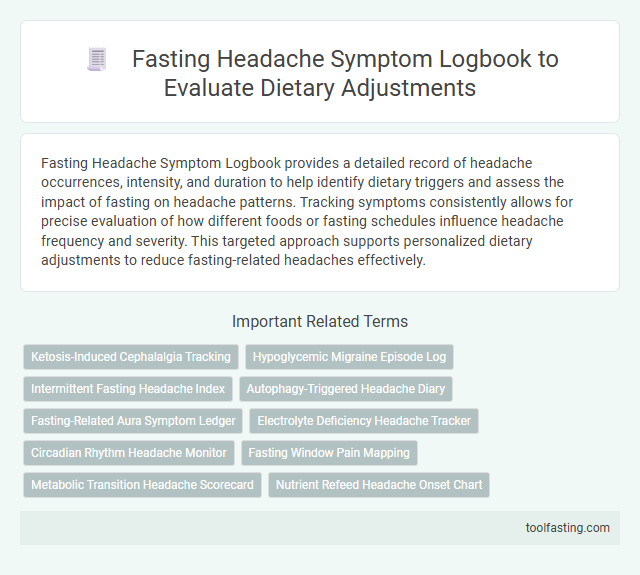 Fasting Headache Symptom Logbook to Evaluate Dietary Adjustments

Fasting Headache Symptom Logbook provides a detailed record of headache occurrences, intensity, and duration to help identify dietary triggers and assess the impact of fasting on headache patterns. Tracking symptoms consistently allows for precise evaluation of how different foods or fasting schedules influence headache frequency and severity. This targeted approach supports personalized dietary adjustments to reduce fasting-related headaches effectively.

Important Related Terms

Ketosis-Induced Cephalalgia Tracking

Hypoglycemic Migraine Episode Log

Intermittent Fasting Headache Index

Autophagy-Triggered Headache Diary

Fasting-Related Aura Symptom Ledger

Electrolyte Deficiency Headache Tracker

Circadian Rhythm Headache Monitor

Fasting Window Pain Mapping

Metabolic Transition Headache Scorecard

Nutrient Refeed Headache Onset Chart

toolfasting.com