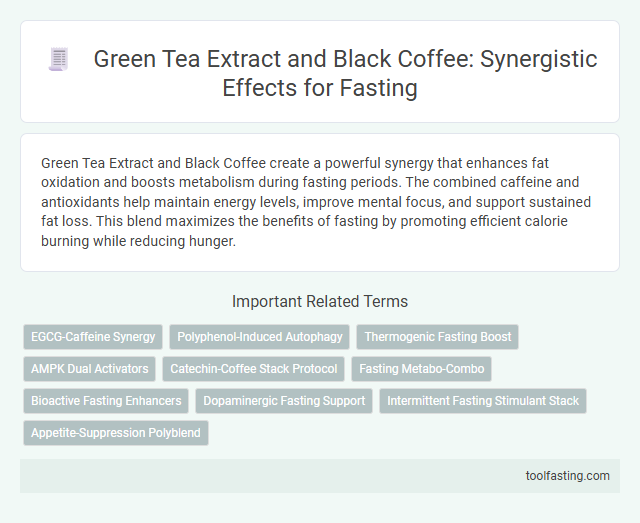 Green Tea Extract and Black Coffee: Synergistic Effects for Fasting

Green Tea Extract and Black Coffee create a powerful synergy that enhances fat oxidation and boosts metabolism during fasting periods. The combined caffeine and antioxidants help maintain energy levels, improve mental focus, and support sustained fat loss. This blend maximizes the benefits of fasting by promoting efficient calorie burning while reducing hunger.

Important Related Terms

EGCG-Caffeine Synergy
Polyphenol-Induced Autophagy
Thermogenic Fasting Boost
AMPK Dual Activators
Catechin-Coffee Stack Protocol
Fasting Metabo-Combo
Bioactive Fasting Enhancers
Dopaminergic Fasting Support
Intermittent Fasting Stimulant Stack
Appetite-Suppression Polyblend

toolfasting.com