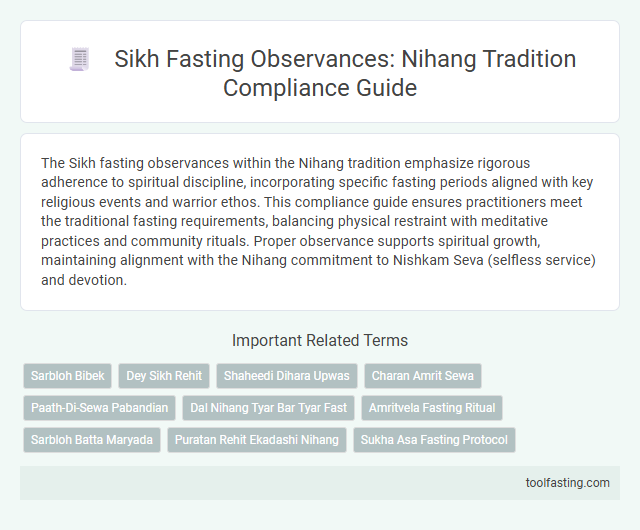 Sikh Fasting Observances: Nihang Tradition Compliance Guide

The Sikh fasting observances within the Nihang tradition emphasize rigorous adherence to spiritual discipline, incorporating specific fasting periods aligned with key religious events and warrior ethos. This compliance guide ensures practitioners meet the traditional fasting requirements, balancing physical restraint with meditative practices and community rituals. Proper observance supports spiritual growth, maintaining alignment with the Nihang commitment to Nishkam Seva (selfless service) and devotion.

Important Related Terms

Sarbloh Bibek

Dey Sikh Rehit

Shaheedi Dihara Upwas

Charan Amrit Sewa

Paath-Di-Sewa Pabandian

Dal Nihang Tyar Bar Tyar Fast

Amritvela Fasting Ritual

Sarbloh Batta Maryada

Puratan Rehit Ekadashi Nihang

Sukha Asa Fasting Protocol

toolfasting.com