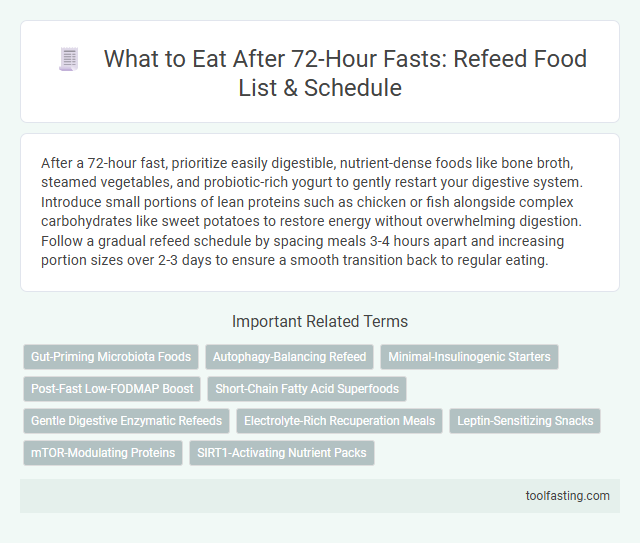 What to Eat After 72-Hour Fasts: Refeed Food List & Schedule

After a 72-hour fast, prioritize easily digestible, nutrient-dense foods like bone broth, steamed vegetables, and probiotic-rich yogurt to gently restart your digestive system. Introduce small portions of lean proteins such as chicken or fish alongside complex carbohydrates like sweet potatoes to restore energy without overwhelming digestion. Follow a gradual refeed schedule by spacing meals 3-4 hours apart and increasing portion sizes over 2-3 days to ensure a smooth transition back to regular eating.

Important Related Terms

Gut-Priming Microbiota Foods
Autophagy-Balancing Refeed
Minimal-Insulinogenic Starters
Post-Fast Low-FODMAP Boost
Short-Chain Fatty Acid Superfoods
Gentle Digestive Enzymatic Refeeds
Electrolyte-Rich Recuperation Meals
Leptin-Sensitizing Snacks
mTOR-Modulating Proteins
SIRT1-Activating Nutrient Packs

toolfasting.com