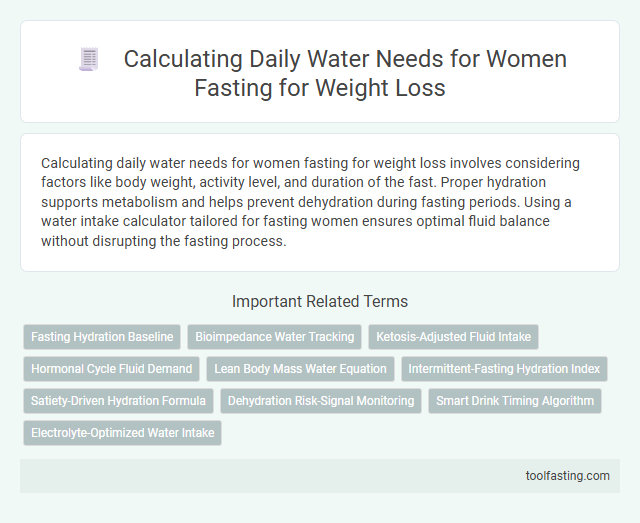 Calculating Daily Water Needs for Women Fasting for Weight Loss

Calculating daily water needs for women fasting for weight loss involves considering factors like body weight, activity level, and duration of the fast. Proper hydration supports metabolism and helps prevent dehydration during fasting periods. Using a water intake calculator tailored for fasting women ensures optimal fluid balance without disrupting the fasting process.

Important Related Terms

Fasting Hydration Baseline
Bioimpedance Water Tracking
Ketosis-Adjusted Fluid Intake
Hormonal Cycle Fluid Demand
Lean Body Mass Water Equation
Intermittent-Fasting Hydration Index
Satiety-Driven Hydration Formula
Dehydration Risk-Signal Monitoring
Smart Drink Timing Algorithm
Electrolyte-Optimized Water Intake

toolfasting.com