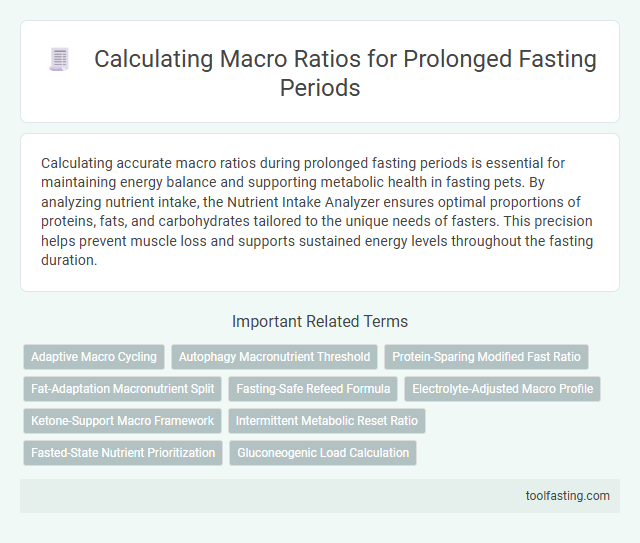 Calculating Macro Ratios for Prolonged Fasting Periods

Calculating accurate macro ratios during prolonged fasting periods is essential for maintaining energy balance and supporting metabolic health in fasting pets. By analyzing nutrient intake, the Nutrient Intake Analyzer ensures optimal proportions of proteins, fats, and carbohydrates tailored to the unique needs of fasters. This precision helps prevent muscle loss and supports sustained energy levels throughout the fasting duration.

Important Related Terms

Adaptive Macro Cycling
Autophagy Macronutrient Threshold
Protein-Sparing Modified Fast Ratio
Fat-Adaptation Macronutrient Split
Fasting-Safe Refeed Formula
Electrolyte-Adjusted Macro Profile
Ketone-Support Macro Framework
Intermittent Metabolic Reset Ratio
Fasted-State Nutrient Prioritization
Gluconeogenic Load Calculation

toolfasting.com