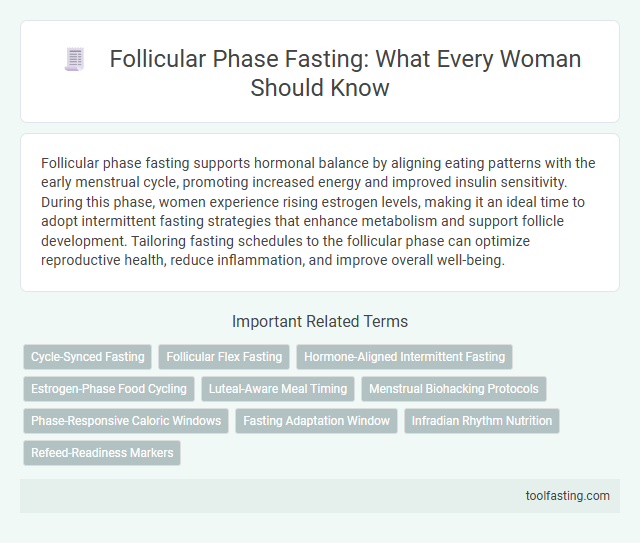 Follicular Phase Fasting: What Every Woman Should Know

Follicular phase fasting supports hormonal balance by aligning eating patterns with the early menstrual cycle, promoting increased energy and improved insulin sensitivity. During this phase, women experience rising estrogen levels, making it an ideal time to adopt intermittent fasting strategies that enhance metabolism and support follicle development. Tailoring fasting schedules to the follicular phase can optimize reproductive health, reduce inflammation, and improve overall well-being.

Important Related Terms

Cycle-Synced Fasting
Follicular Flex Fasting
Hormone-Aligned Intermittent Fasting
Estrogen-Phase Food Cycling
Luteal-Aware Meal Timing
Menstrual Biohacking Protocols
Phase-Responsive Caloric Windows
Fasting Adaptation Window
Infradian Rhythm Nutrition
Refeed-Readiness Markers

toolfasting.com