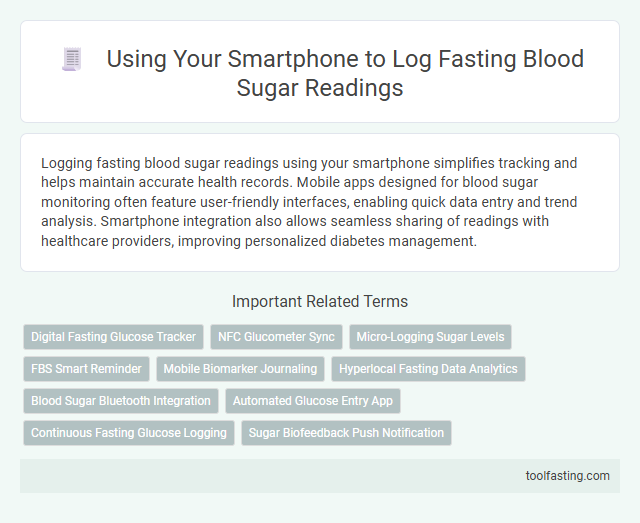 Using Your Smartphone to Log Fasting Blood Sugar Readings

Logging fasting blood sugar readings using your smartphone simplifies tracking and helps maintain accurate health records. Mobile apps designed for blood sugar monitoring often feature user-friendly interfaces, enabling quick data entry and trend analysis. Smartphone integration also allows seamless sharing of readings with healthcare providers, improving personalized diabetes management.

Important Related Terms

Digital Fasting Glucose Tracker
NFC Glucometer Sync
Micro-Logging Sugar Levels
FBS Smart Reminder
Mobile Biomarker Journaling
Hyperlocal Fasting Data Analytics
Blood Sugar Bluetooth Integration
Automated Glucose Entry App
Continuous Fasting Glucose Logging
Sugar Biofeedback Push Notification

toolfasting.com