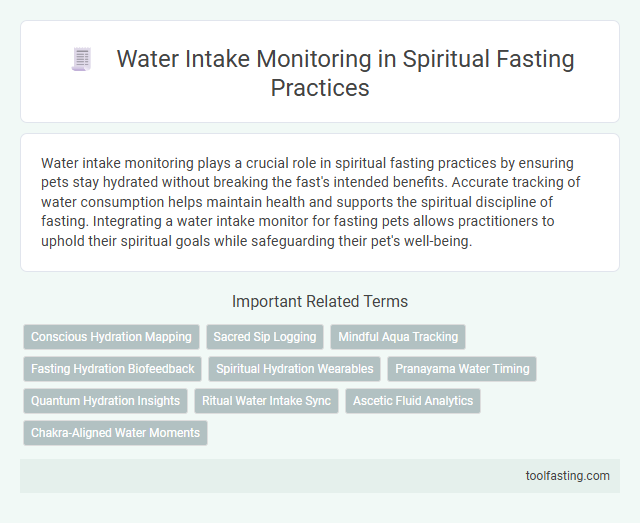 Water Intake Monitoring in Spiritual Fasting Practices

Water intake monitoring plays a crucial role in spiritual fasting practices by ensuring pets stay hydrated without breaking the fast's intended benefits. Accurate tracking of water consumption helps maintain health and supports the spiritual discipline of fasting. Integrating a water intake monitor for fasting pets allows practitioners to uphold their spiritual goals while safeguarding their pet's well-being.

Important Related Terms

Conscious Hydration Mapping

Sacred Sip Logging

Mindful Aqua Tracking

Fasting Hydration Biofeedback

Spiritual Hydration Wearables

Pranayama Water Timing

Quantum Hydration Insights

Ritual Water Intake Sync

Ascetic Fluid Analytics

Chakra-Aligned Water Moments

toolfasting.com