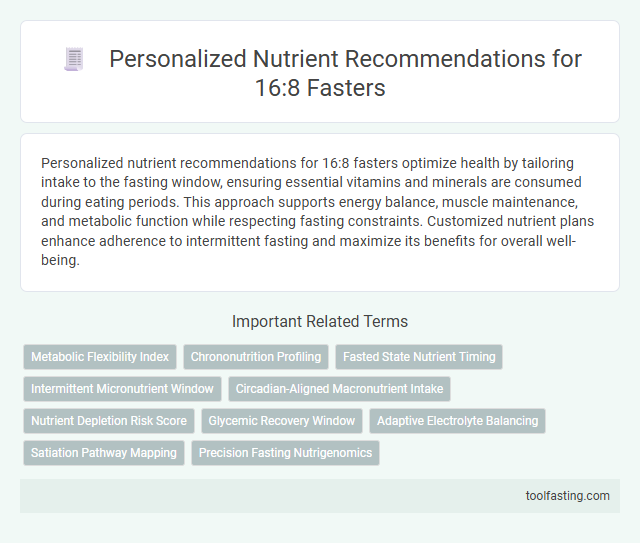 Personalized Nutrient Recommendations for 16:8 Fasters

Personalized nutrient recommendations for 16:8 fasters optimize health by tailoring intake to the fasting window, ensuring essential vitamins and minerals are consumed during eating periods. This approach supports energy balance, muscle maintenance, and metabolic function while respecting fasting constraints. Customized nutrient plans enhance adherence to intermittent fasting and maximize its benefits for overall well-being.

Important Related Terms

Metabolic Flexibility Index

Chrononutrition Profiling

Fasted State Nutrient Timing

Intermittent Micronutrient Window

Circadian-Aligned Macronutrient Intake

Nutrient Depletion Risk Score

Glycemic Recovery Window

Adaptive Electrolyte Balancing

Satiation Pathway Mapping

Precision Fasting Nutrigenomics

toolfasting.com