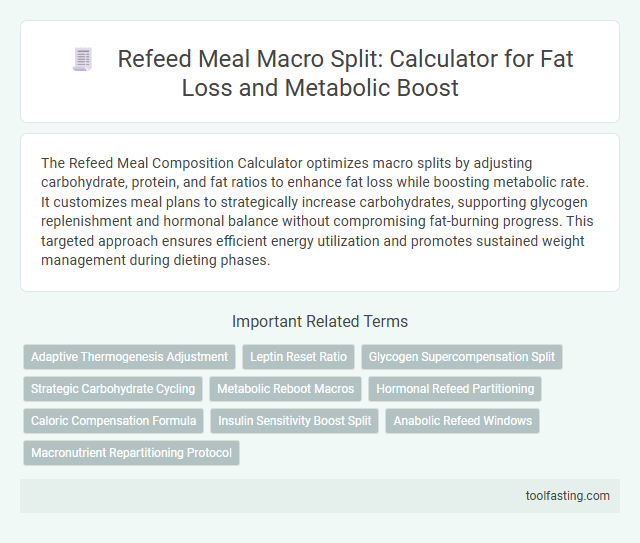 Refeed Meal Macro Split: Calculator for Fat Loss and Metabolic Boost

The Refeed Meal Composition Calculator optimizes macro splits by adjusting carbohydrate, protein, and fat ratios to enhance fat loss while boosting metabolic rate. It customizes meal plans to strategically increase carbohydrates, supporting glycogen replenishment and hormonal balance without compromising fat-burning progress. This targeted approach ensures efficient energy utilization and promotes sustained weight management during dieting phases.

Important Related Terms

Adaptive Thermogenesis Adjustment
Leptin Reset Ratio
Glycogen Supercompensation Split
Strategic Carbohydrate Cycling
Metabolic Reboot Macros
Hormonal Refeed Partitioning
Caloric Compensation Formula
Insulin Sensitivity Boost Split
Anabolic Refeed Windows
Macronutrient Repartitioning Protocol

toolfasting.com