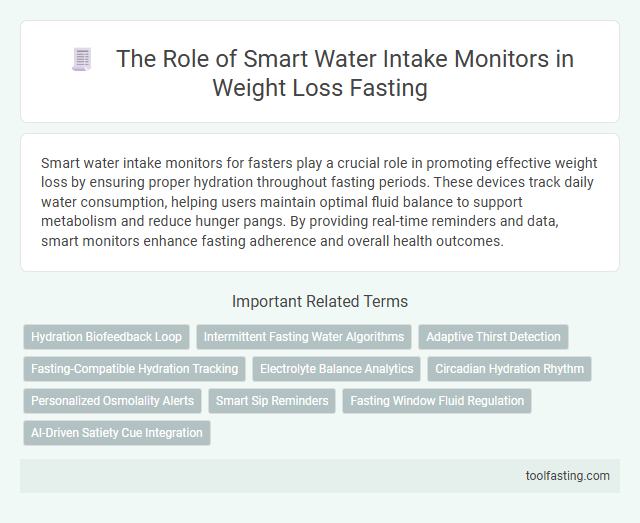 The Role of Smart Water Intake Monitors in Weight Loss Fasting

Smart water intake monitors for fasters play a crucial role in promoting effective weight loss by ensuring proper hydration throughout fasting periods. These devices track daily water consumption, helping users maintain optimal fluid balance to support metabolism and reduce hunger pangs. By providing real-time reminders and data, smart monitors enhance fasting adherence and overall health outcomes.

Important Related Terms

Hydration Biofeedback Loop
Intermittent Fasting Water Algorithms
Adaptive Thirst Detection
Fasting-Compatible Hydration Tracking
Electrolyte Balance Analytics
Circadian Hydration Rhythm
Personalized Osmolality Alerts
Smart Sip Reminders
Fasting Window Fluid Regulation
AI-Driven Satiety Cue Integration

toolfasting.com