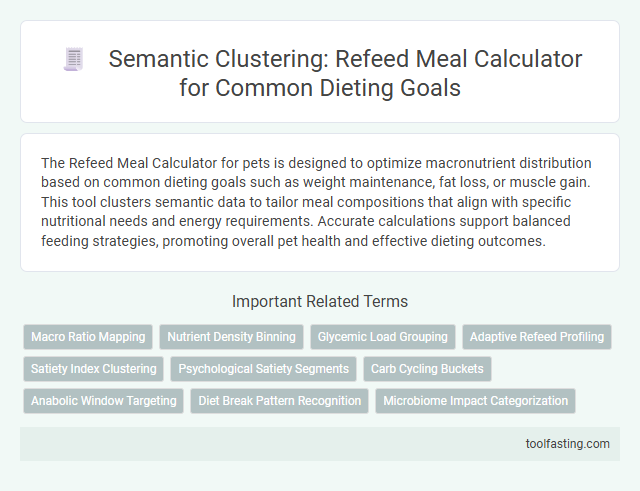 Semantic Clustering: Refeed Meal Calculator for Common Dieting Goals

The Refeed Meal Calculator for pets is designed to optimize macronutrient distribution based on common dieting goals such as weight maintenance, fat loss, or muscle gain. This tool clusters semantic data to tailor meal compositions that align with specific nutritional needs and energy requirements. Accurate calculations support balanced feeding strategies, promoting overall pet health and effective dieting outcomes.

Important Related Terms

Macro Ratio Mapping
Nutrient Density Binning
Glycemic Load Grouping
Adaptive Refeed Profiling
Satiety Index Clustering
Psychological Satiety Segments
Carb Cycling Buckets
Anabolic Window Targeting
Diet Break Pattern Recognition
Microbiome Impact Categorization

toolfasting.com